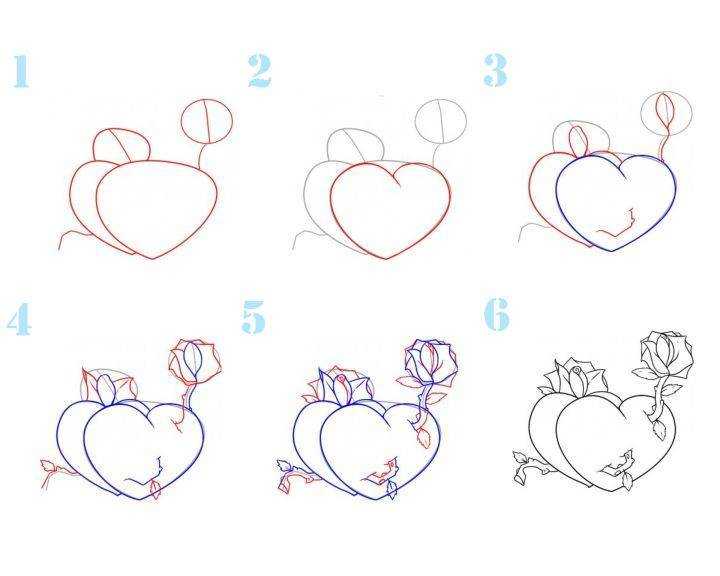 1

2

3

4

5

6